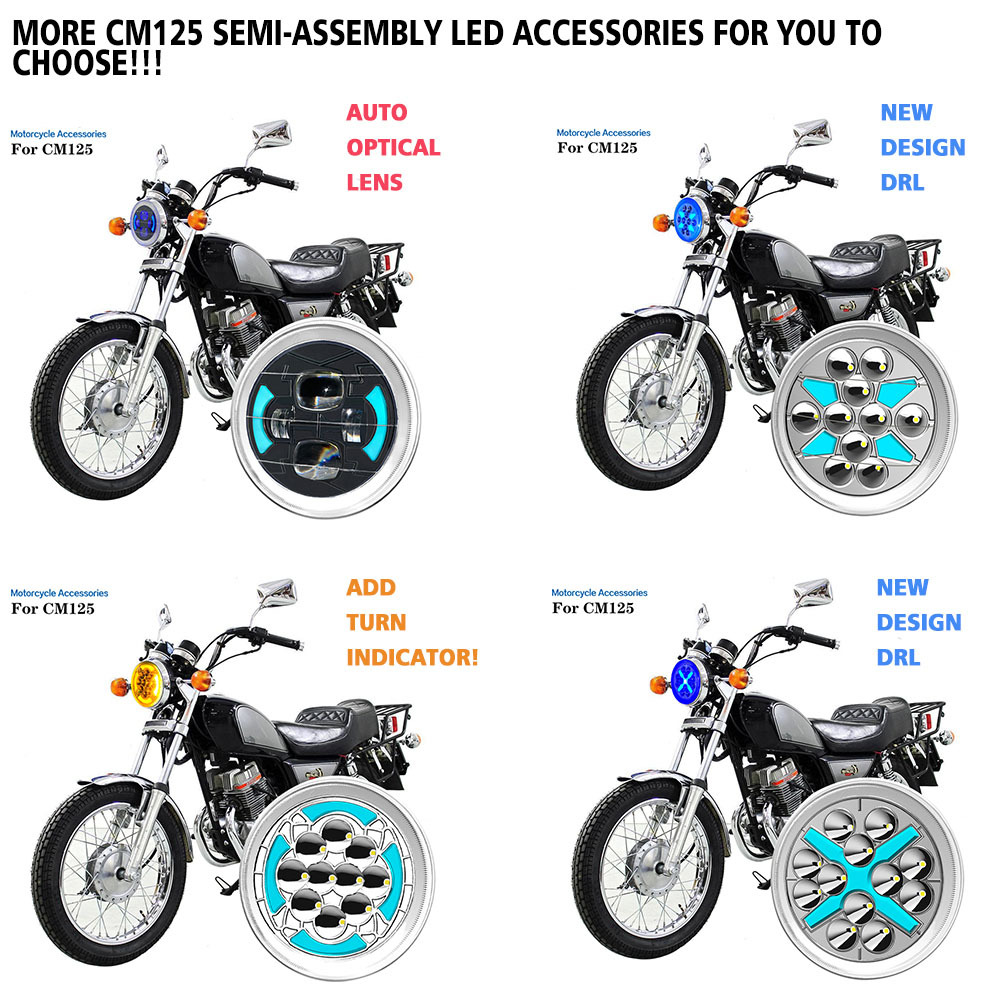 MORE CM125 SEMI-ASSEMBLY LED ACCESSORIES FOR YOU TO CHOOSE!!!

Motorcycle Accessories
For CM125

AUTO
OPTICAL
LENS

Motorcycle Accessories
For CM125

NEW
DESIGN
DRL

Motorcycle Accessories
For CM125

ADD
TURN
INDICATOR!

Motorcycle Accessories
For CM125

NEW
DESIGN
DRL